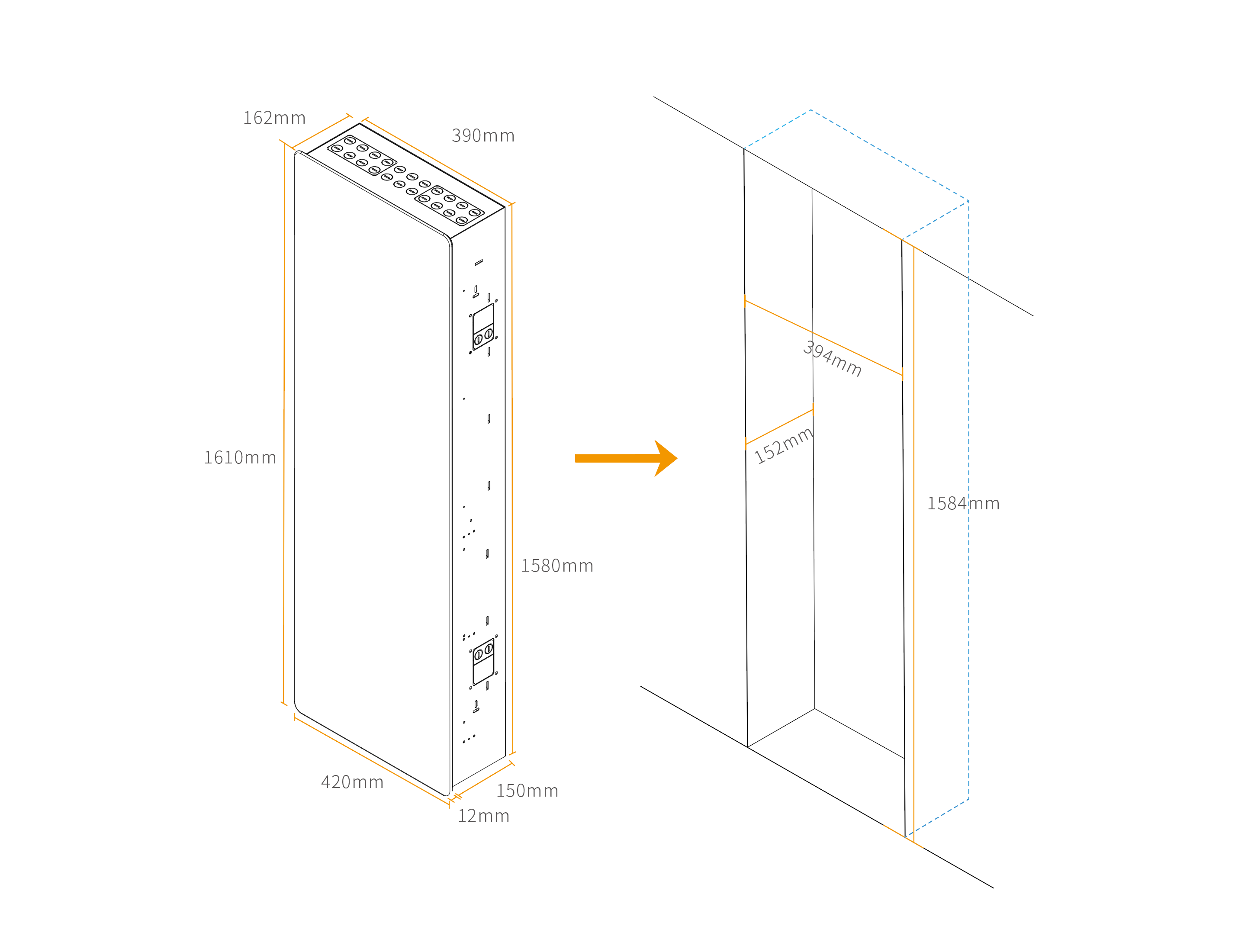 162mm

390mm

1610mm

1580mm

420mm

150mm

12mm

394mm

152mm

1584mm