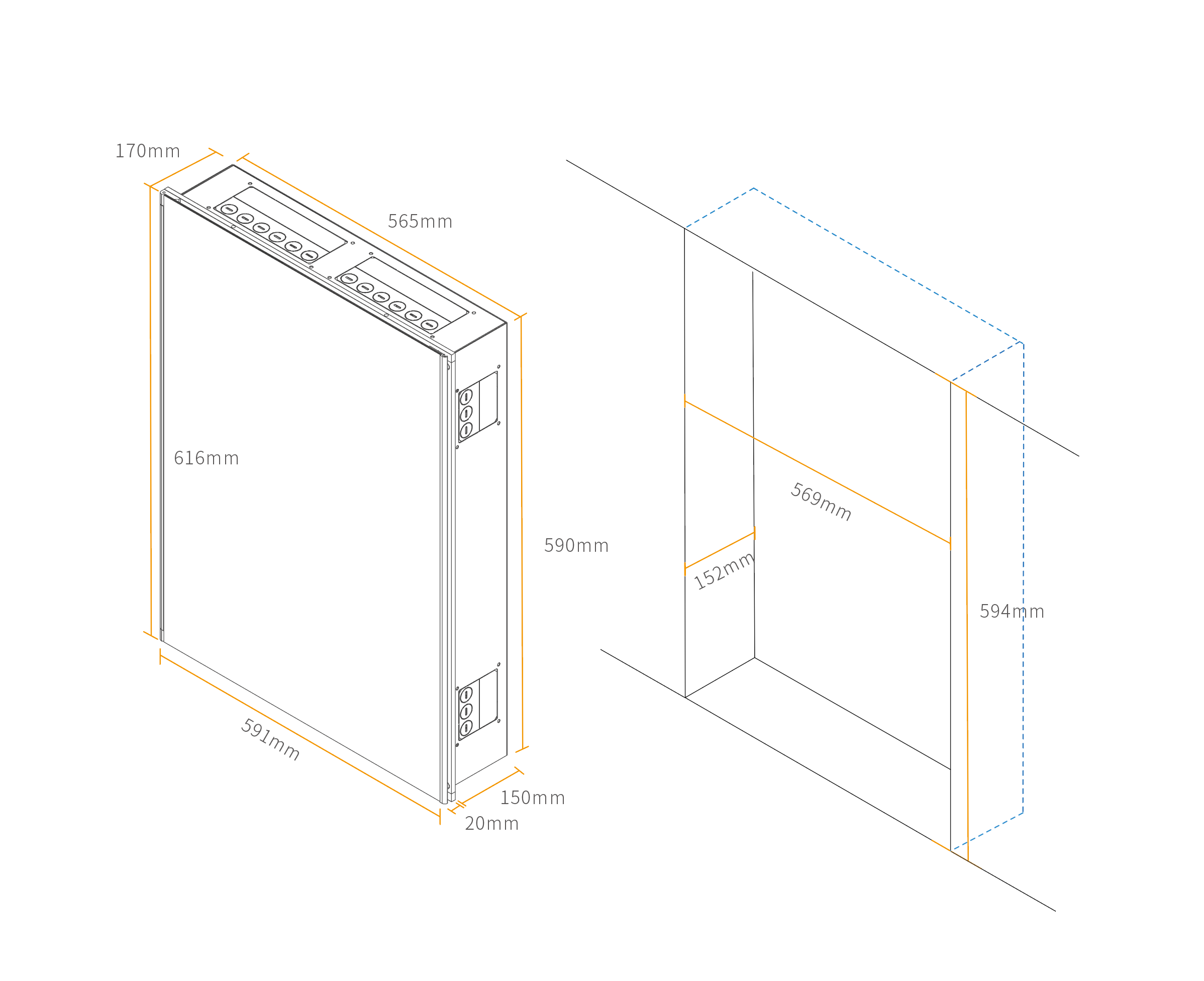 170mm

565mm

616mm

590mm

591mm

150mm

20mm

569mm

152mm

594mm